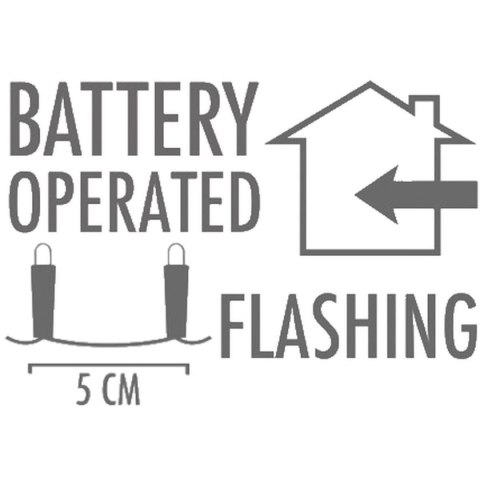 BATTERY
OPERATED

FLASHING

5 CM